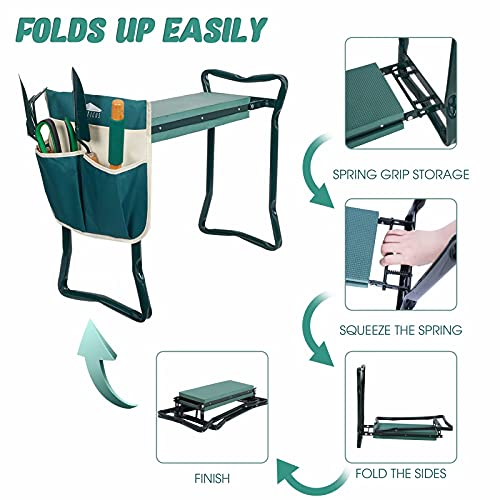 FOLDS UP EASILY

SPRING GRIP STORAGE

SQUEEZE THE SPRING

FOLD THE SIDES

FINISH