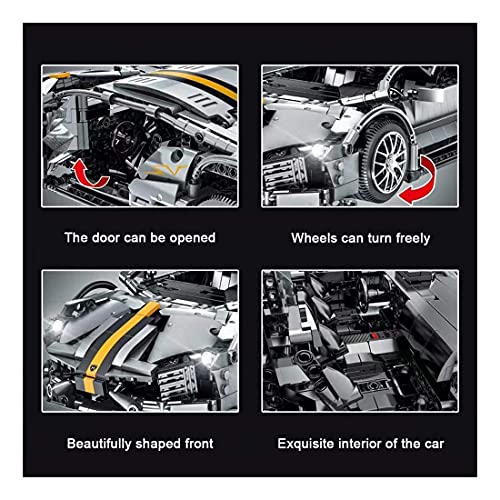 The door can be opened

Wheels can turn freely

Beautifully shaped front

Exquisite interior of the car