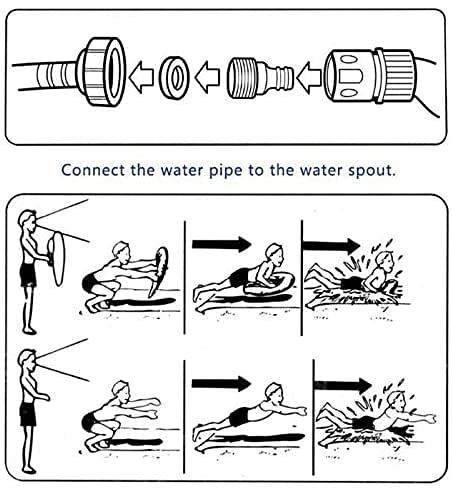 Connect the water pipe to the water spout.