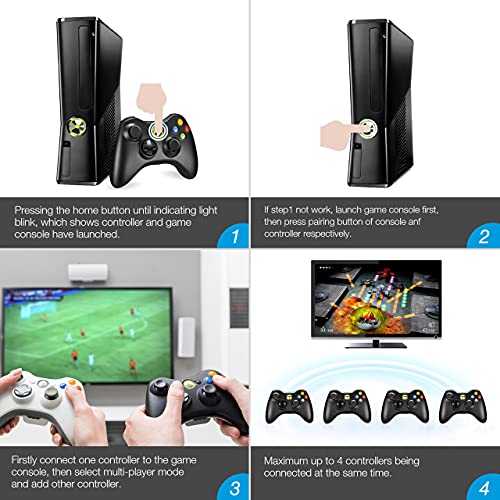 Pressing the home button until indicating light blink, which shows controller and game console have launched.

1

If step1 not work, launch game console first, then press pairing button of console anf controller respectively.

2

Firstly connect one controller to the game console, then select multi-player mode and add other controller.

3

Maximum up to 4 controllers being connected at the same time.

4