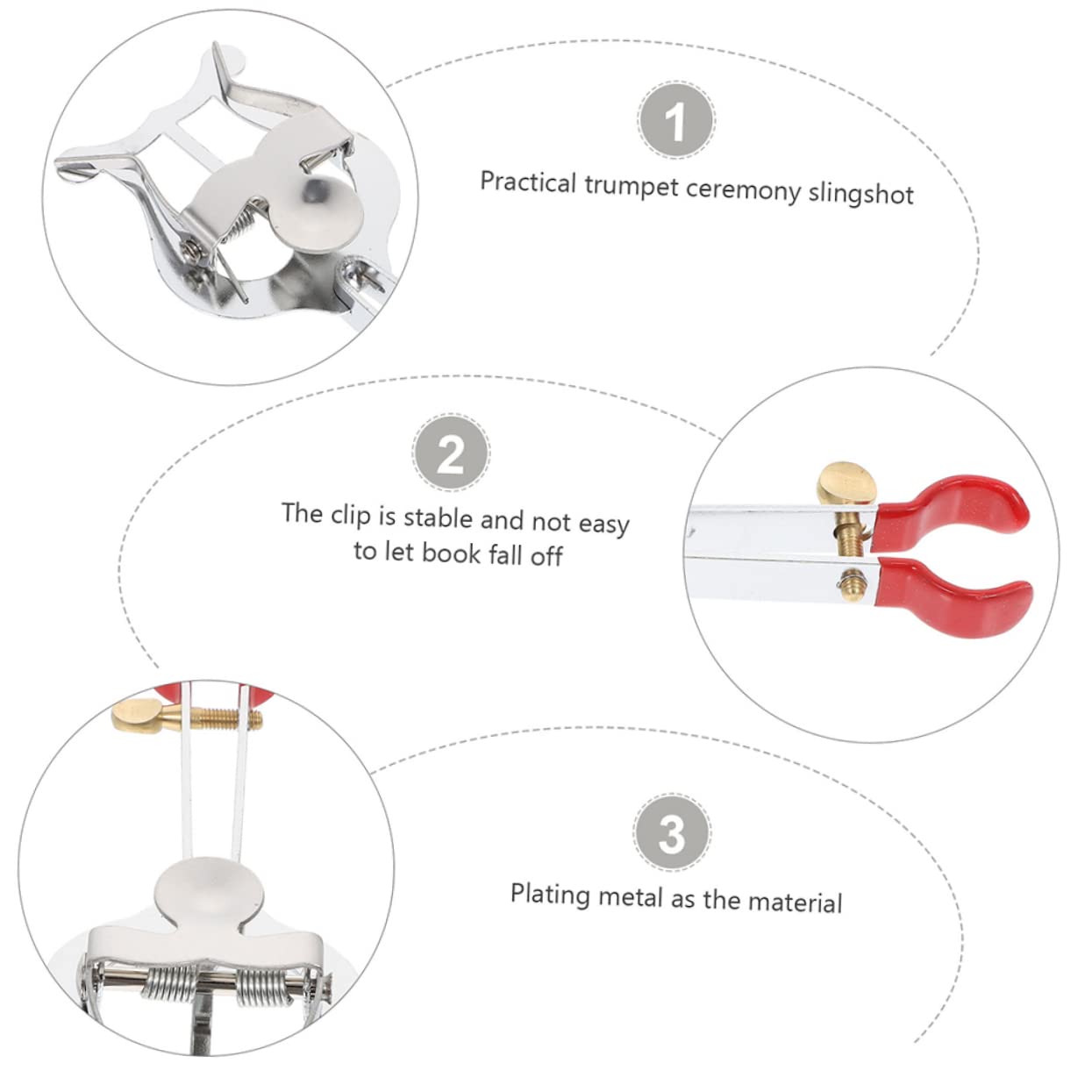 1

Practical trumpet ceremony slingshot

2

The clip is stable and not easy to let book fall off

3

Plating metal as the material