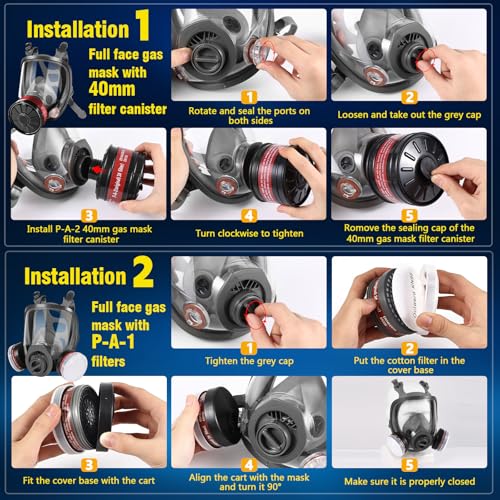 Installation 1

Full face gas mask with 40mm filter canister

1
Rotate and seal the ports on both sides

2
Loosen and take out the grey cap

3
Install P-A-2 40mm gas mask filter canister

4
Turn clockwise to tighten

5
Romove the sealing cap of the 40mm gas mask filter canister

Installation 2

Full face gas mask with P-A-1 filters

1
Tighten the grey cap

2
Put the cotton filter in the cover base

3
Fit the cover base with the cart

4
Align the cart with the mask and turn it 90°

5
Make sure it is properly closed