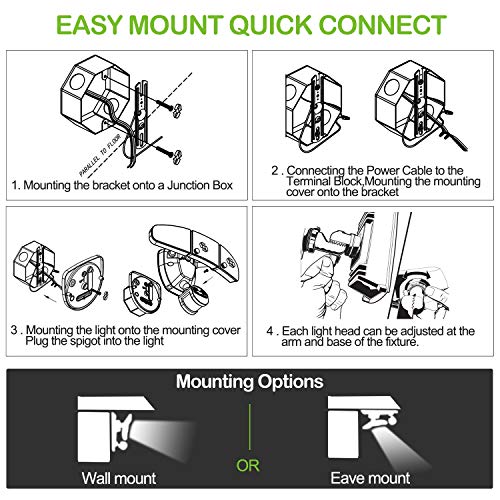 EASY MOUNT QUICK CONNECT

PARALLEL TO FLOOR

1. Mounting the bracket onto a Junction Box

2 . Connecting the Power Cable to the Terminal Block,Mounting the mounting cover onto the bracket

3 . Mounting the light onto the mounting cover Plug the spigot into the light

4 . Each light head can be adjusted at the arm and base of the fixture.

Mounting Options

Wall mount

OR

Eave mount