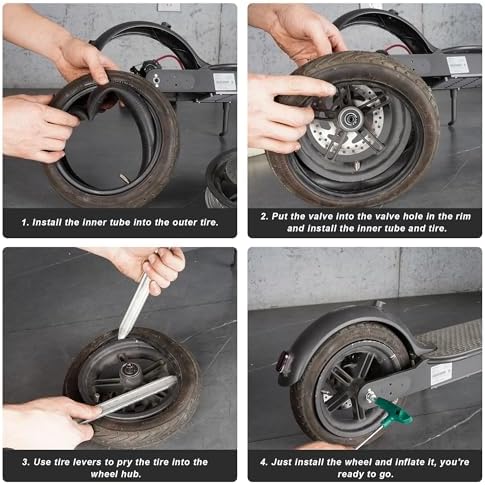 1. Install the inner tube into the outer tire.

2. Put the valve into the valve hole in the rim and install the inner tube and tire.

3. Use tire levers to pry the tire into the wheel hub.

4. Just install the wheel and inflate it, you're ready to go.