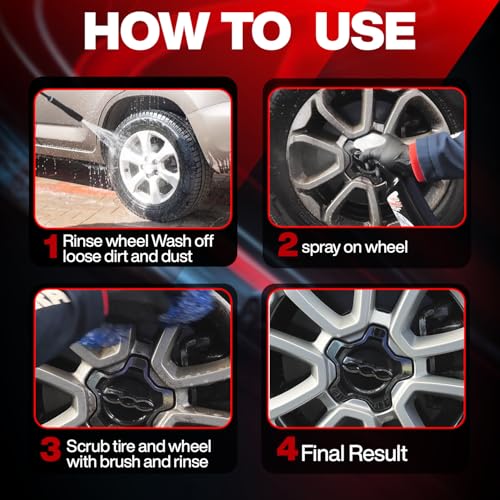 HOW TO USE

1 Rinse wheel Wash off loose dirt and dust

2 spray on wheel

3 Scrub tire and wheel with brush and rinse

4 Final Result