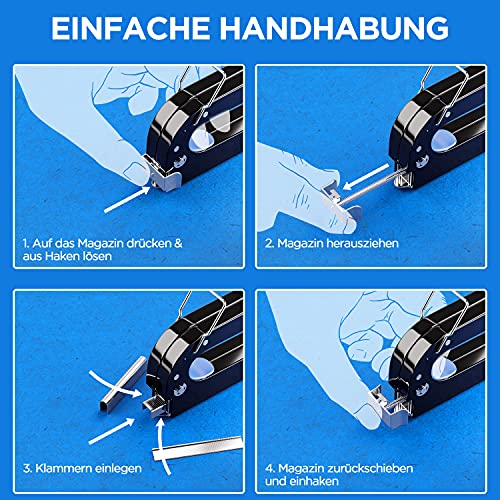 EINFACHE HANDHABUNG

1. Auf das Magazin drücken & aus Haken lösen

2. Magazin herausziehen

3. Klammern einlegen

4. Magazin zurückschieben und einhaken