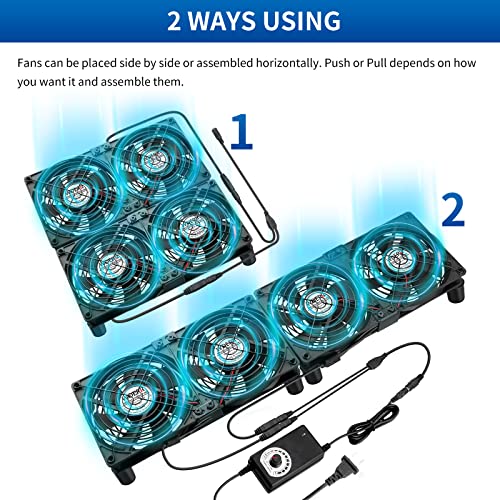 2 WAYS USING

Fans can be placed side by side or assembled horizontally. Push or Pull depends on how you want it and assemble them.

1

2