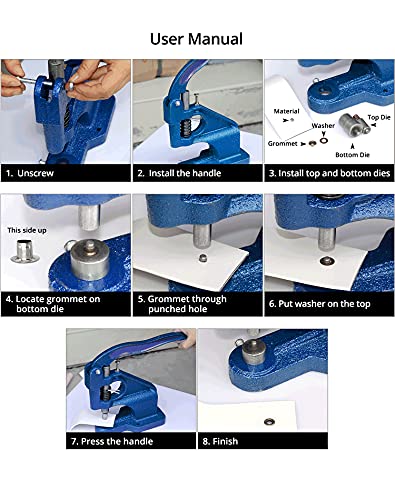 User Manual

1. Unscrew

2. Install the handle

Material
Washer
Top Die
Grommet
Bottom Die

3. Install top and bottom dies

This side up

4. Locate grommet on bottom die

5. Grommet through punched hole

6. Put washer on the top

7. Press the handle

8. Finish