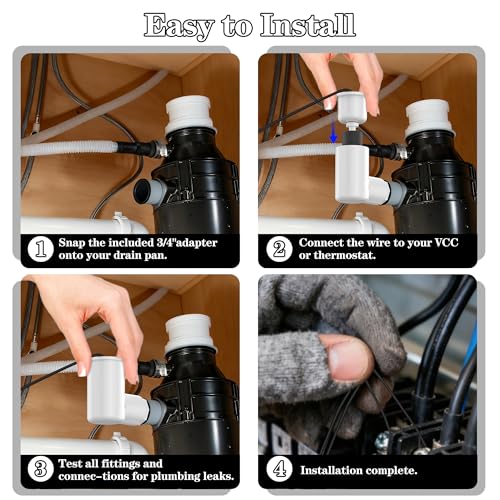 Easy to Install

1 Snap the included 3/4"adapter onto your drain pan.

2 Connect the wire to your VCC or thermostat.

3 Test all fittings and connec-tions for plumbing leaks.

4 Installation complete.