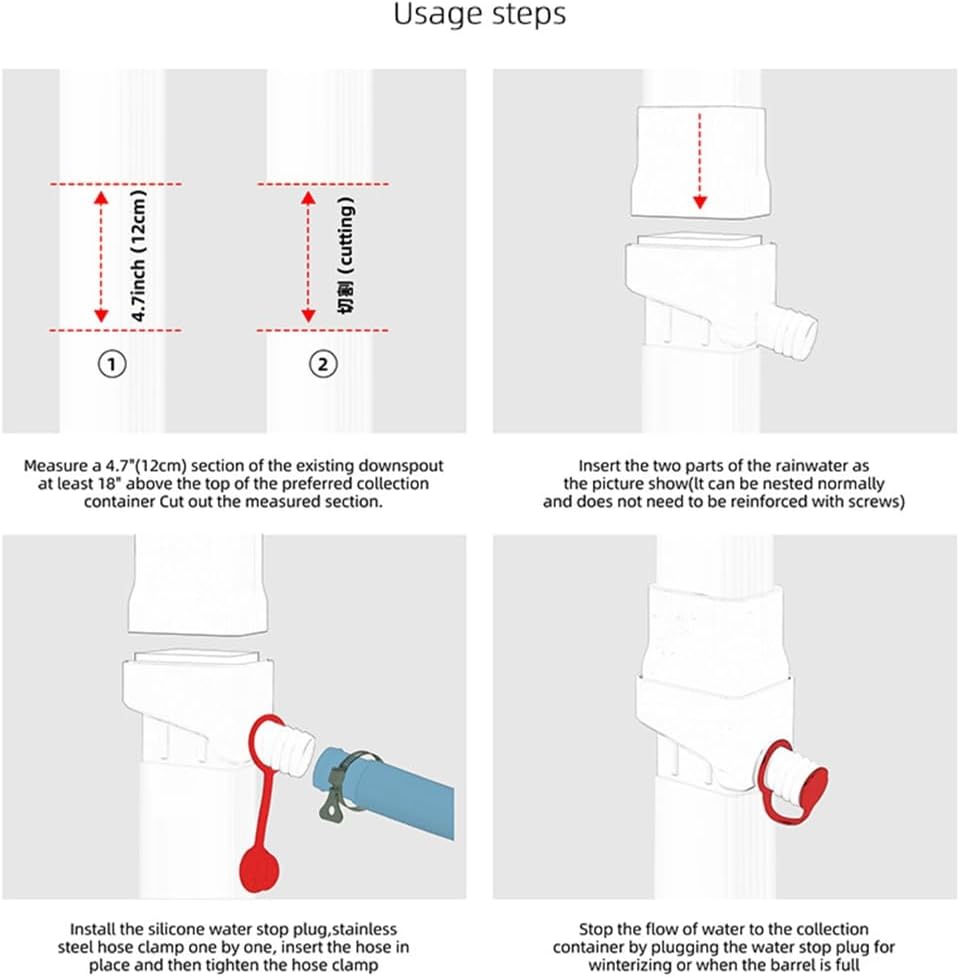 Usage steps

4.7inch (12cm)

①

切割 (cutting)

②

Measure a 4.7"(12cm) section of the existing downspout at least 18" above the top of the preferred collection container Cut out the measured section.

Insert the two parts of the rainwater as the picture show(lt can be nested normally and does not need to be reinforced with screws)

Install the silicone water stop plug,stainless steel hose clamp one by one, insert the hose in place and then tighten the hose clamp

Stop the flow of water to the collection container by plugging the water stop plug for winterizing or when the barrel is full