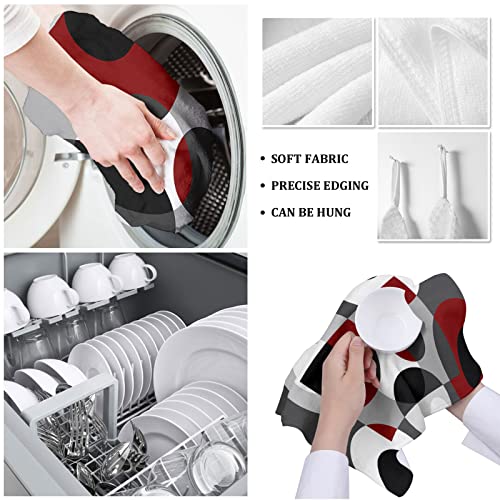 • SOFT FABRIC
• PRECISE EDGING
• CAN BE HUNG