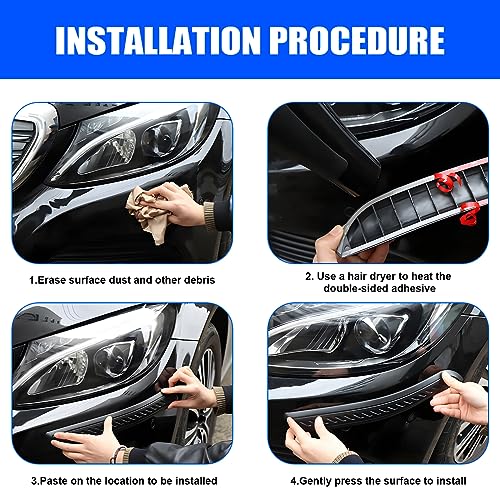 INSTALLATION PROCEDURE

1.Erase surface dust and other debris

2. Use a hair dryer to heat the double-sided adhesive

3.Paste on the location to be installed

4.Gently press the surface to install