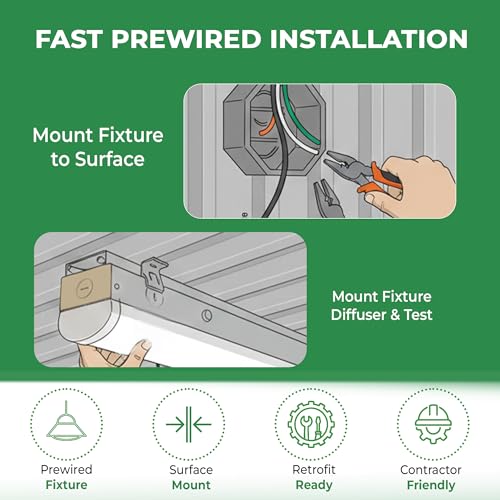 FAST PREWIRED INSTALLATION

Mount Fixture to Surface

Mount Fixture Diffuser & Test

Prewired Fixture

Surface Mount

Retrofit Ready

Contractor Friendly