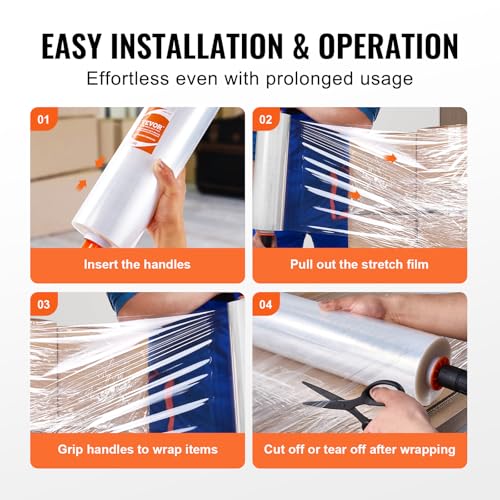 EASY INSTALLATION & OPERATION
Effortless even with prolonged usage

01
VEVOR
Insert the handles

02
Pull out the stretch film

03
Grip handles to wrap items

04
Cut off or tear off after wrapping