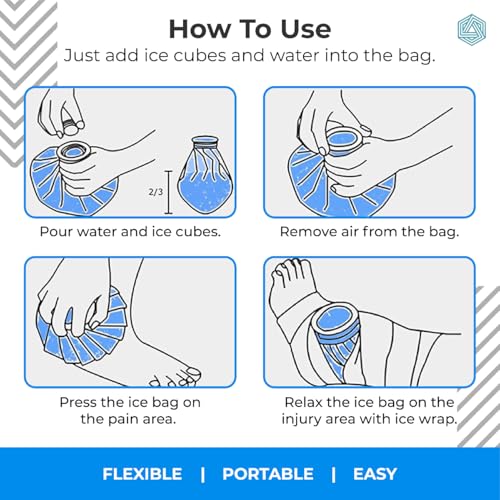 How To Use

Just add ice cubes and water into the bag.

2/3

Pour water and ice cubes.

Remove air from the bag.

Press the ice bag on the pain area.

Relax the ice bag on the injury area with ice wrap.

FLEXIBLE | PORTABLE | EASY