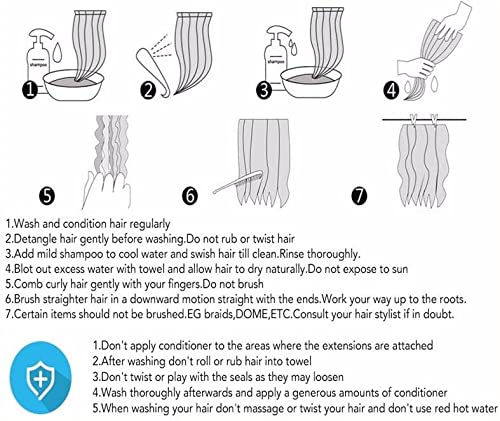 shampoo

1

2

3

4

5

6

7

1.Wash and condition hair regularly
2.Detangle hair gently before washing.Do not rub or twist hair
3.Add mild shampoo to cool water and swish hair till clean.Rinse thoroughly.
4.Blot out excess water with towel and allow hair to dry naturally.Do not expose to sun
5.Comb curly hair gently with your fingers.Do not brush
6.Brush straighter hair in a downward motion straight with the ends.Work your way up to the roots.
7.Certain items should not be brushed.EG braids,DOME,ETC.Consult your hair stylist if in doubt.

1.Don't apply conditioner to the areas where the extensions are attached
2.After washing don't roll or rub hair into towel
3.Don't twist or play with the seals as they may loosen
4.Wash thoroughly afterwards and apply a generous amounts of conditioner
5.When washing your hair don't massage or twist your hair and don't use red hot water