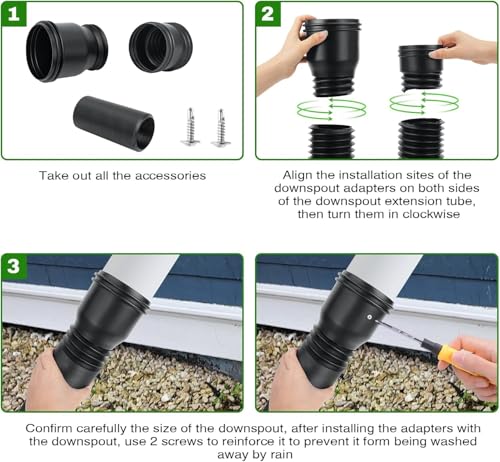 1

Take out all the accessories

2

Align the installation sites of the downspout adapters on both sides of the downspout extension tube, then turn them in clockwise

3

Confirm carefully the size of the downspout, after installing the adapters with the downspout, use 2 screws to reinforce it to prevent it form being washed away by rain