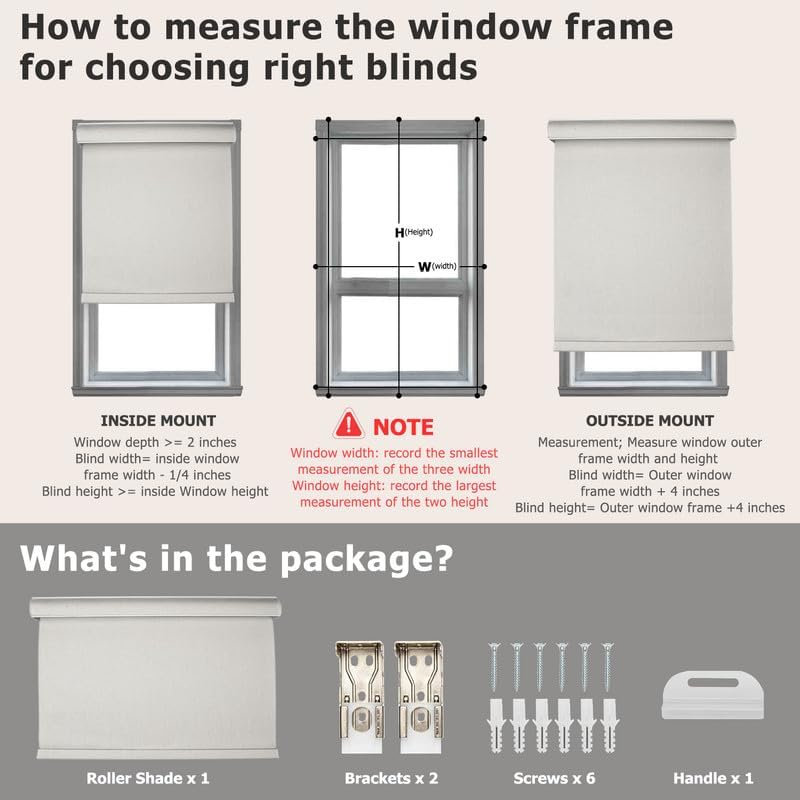 How to measure the window frame for choosing right blinds

H(Height)

W(width)

INSIDE MOUNT
Window depth >= 2 inches
Blind width= inside window frame width - 1/4 inches
Blind height >= inside Window height

NOTE
Window width: record the smallest measurement of the three width
Window height: record the largest measurement of the two height

OUTSIDE MOUNT
Measurement; Measure window outer frame width and height
Blind width= Outer window frame width + 4 inches
Blind height= Outer window frame +4 inches

What's in the package?

Roller Shade x 1

Brackets x 2

Screws x 6

Handle x 1