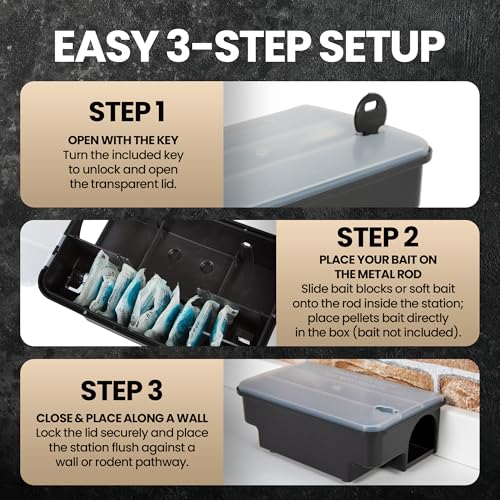 EASY 3-STEP SETUP

STEP 1

OPEN WITH THE KEY
Turn the included key to unlock and open the transparent lid.

STEP 2

PLACE YOUR BAIT ON THE METAL ROD
Slide bait blocks or soft bait onto the rod inside the station; place pellets bait directly in the box (bait not included).

STEP 3

CLOSE & PLACE ALONG A WALL
Lock the lid securely and place the station flush against a wall or rodent pathway.