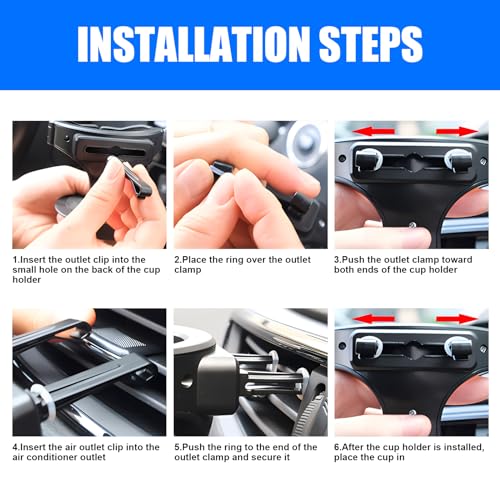 INSTALLATION STEPS

1.Insert the outlet clip into the small hole on the back of the cup holder

2.Place the ring over the outlet clamp

3.Push the outlet clamp toward both ends of the cup holder

4.Insert the air outlet clip into the air conditioner outlet

5.Push the ring to the end of the outlet clamp and secure it

6.After the cup holder is installed, place the cup in