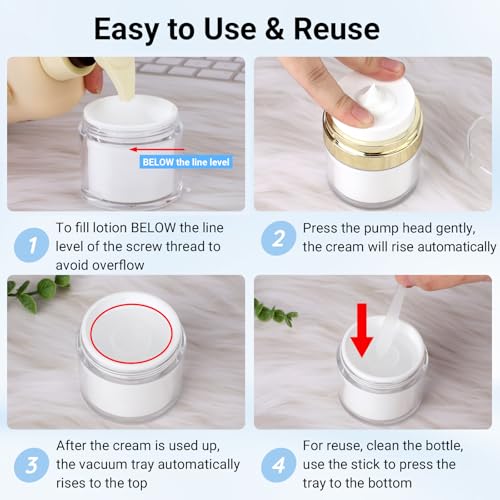 Easy to Use & Reuse

BELOW the line level

1 To fill lotion BELOW the line level of the screw thread to avoid overflow

2 Press the pump head gently, the cream will rise automatically

3 After the cream is used up, the vacuum tray automatically rises to the top

4 For reuse, clean the bottle, use the stick to press the tray to the bottom