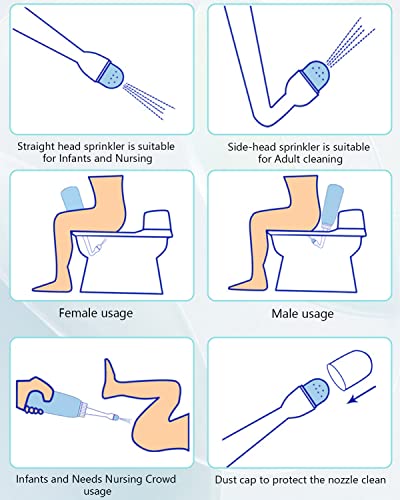 Straight head sprinkler is suitable for Infants and Nursing

Side-head sprinkler is suitable for Adult cleaning

Female usage

Male usage

Infants and Needs Nursing Crowd usage

Dust cap to protect the nozzle clean