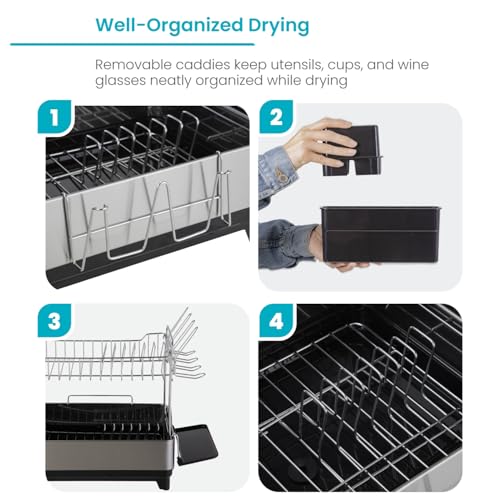 Well-Organized Drying

Removable caddies keep utensils, cups, and wine glasses neatly organized while drying

1

2

3

4