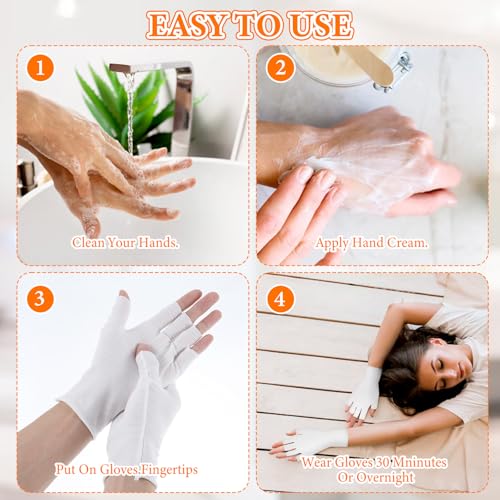 EASY TO USE

1

Clean Your Hands.

2

Apply Hand Cream.

3

Put On Gloves.Fingertips

4

Wear Gloves 30 Mninutes Or Overnight