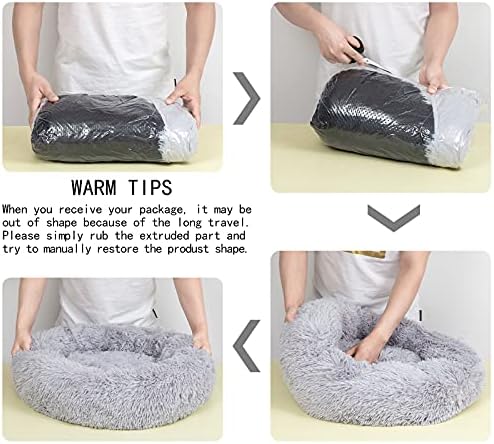 WARM TIPS

When you receive your package, it may be out of shape because of the long travel. Please simply rub the extruded part and try to manually restore the produst shape.