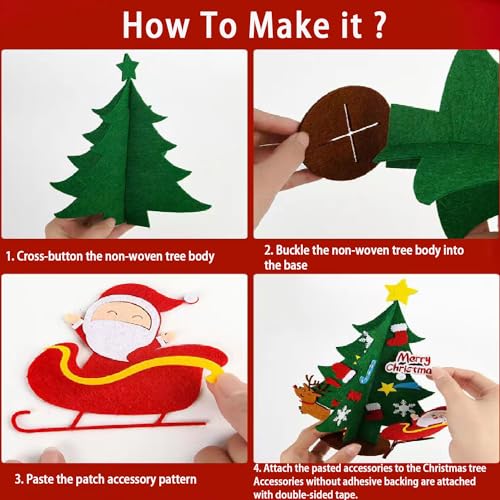 How To Make it ?

1. Cross-button the non-woven tree body

2. Buckle the non-woven tree body into the base

Merry Christmas

3. Paste the patch accessory pattern

4. Attach the pasted accessories to the Christmas tree Accessories without adhesive backing are attached with double-sided tape.