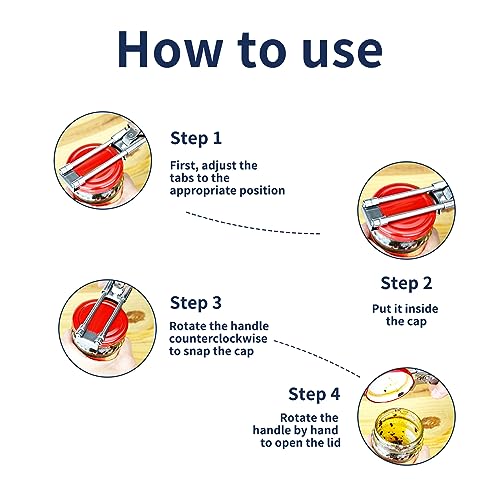 How to use

Step 1

First, adjust the tabs to the appropriate position

Step 2

Put it inside the cap

Step 3

Rotate the handle counterclockwise to snap the cap

Step 4

Rotate the handle by hand to open the lid