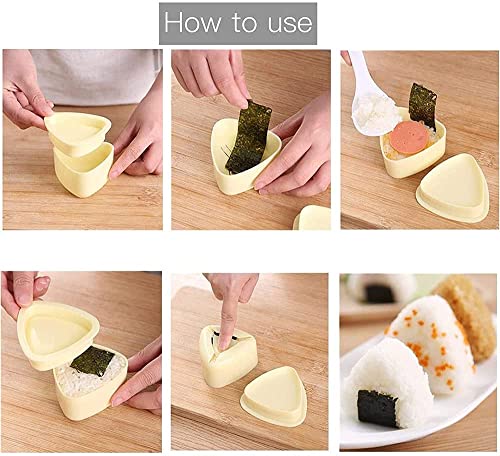 How to use