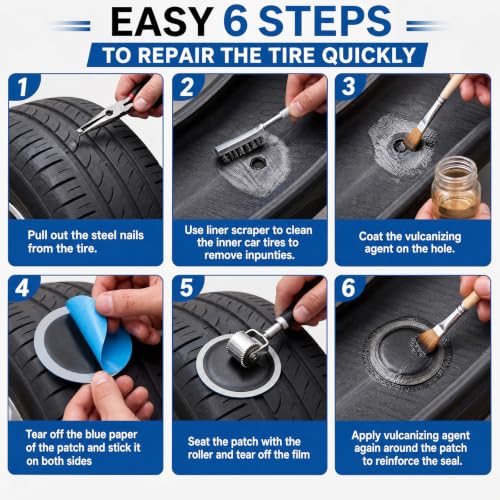 EASY 6 STEPS
TO REPAIR THE TIRE QUICKLY

1
Pull out the steel nails from the tire.

2
Use liner scraper to clean the inner car tires to remove inpunties.

3
Coat the vulcanizing agent on the hole.

4
Tear off the blue paper of the patch and stick it on both sides

5
Seat the patch with the roller and tear off the film

6
Apply vulcanizing agent again around the patch to reinforce the seal.