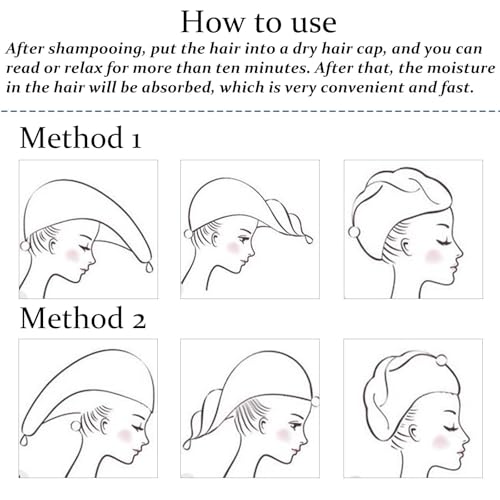 How to use

After shampooing, put the hair into a dry hair cap, and you can read or relax for more than ten minutes. After that, the moisture in the hair will be absorbed, which is very convenient and fast.

Method 1

Method 2