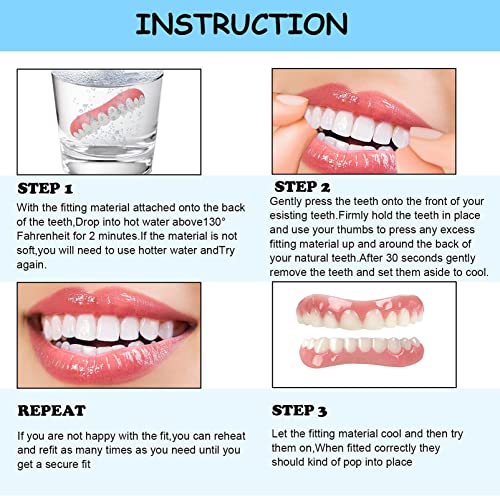 INSTRUCTION

STEP 1

With the fitting material attached onto the back of the teeth,Drop into hot water above130° Fahrenheit for 2 minutes.If the material is not soft,you will need to use hotter water andTry again.

STEP 2

Gently press the teeth onto the front of your esisting teeth.Firmly hold the teeth in place and use your thumbs to press any excess fitting material up and around the back of your natural teeth.After 30 seconds gently remove the teeth and set them aside to cool.

REPEAT

If you are not happy with the fit,you can reheat and refit as many times as you need until you get a secure fit

STEP 3

Let the fitting material cool and then try them on,When fitted correctly they should kind of pop into place