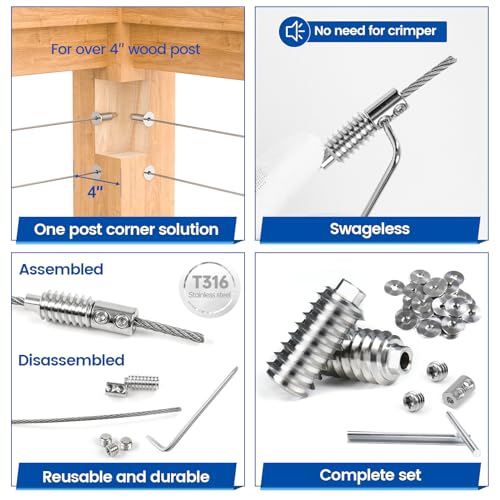 For over 4" wood post

4"

One post corner solution

No need for crimper

Swageless

Assembled

T316
Stainless steel

Disassembled

Reusable and durable

Complete set