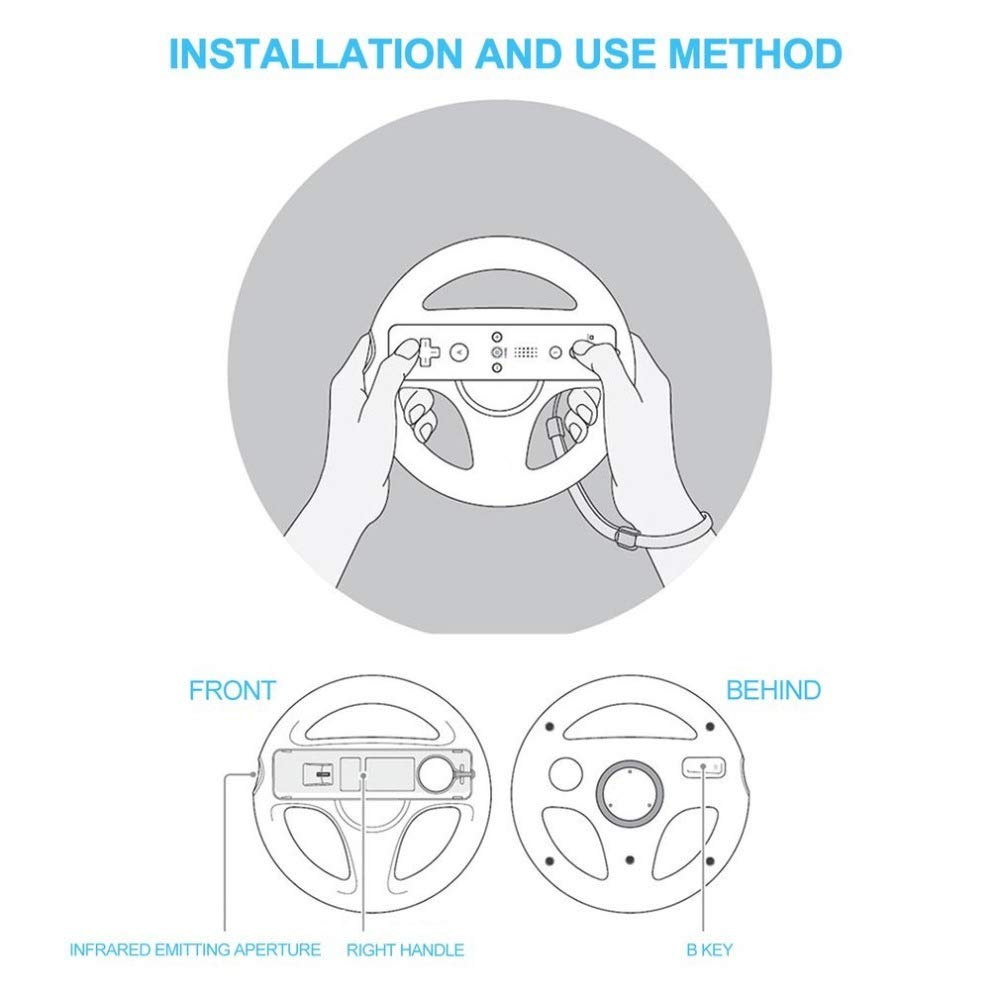 INSTALLATION AND USE METHOD

FRONT

BEHIND

INFRARED EMITTING APERTURE

RIGHT HANDLE

B KEY