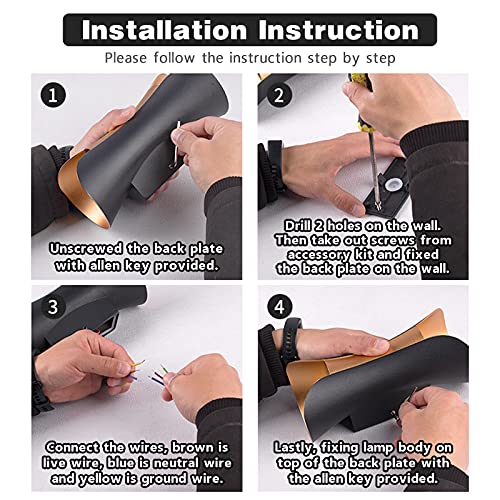 Installation Instruction

Please follow the instruction step by step

1

Unscrewed the back plate with allen key provided.

2

Drill 2 holes on the wall. Then take out screws from accessory kit and fixed the back plate on the wall.

3

Connect the wires, brown is live wire, blue is neutral wire and yellow is ground wire.

4

Lastly, fixing lamp body on top of the back plate with the allen key provided.