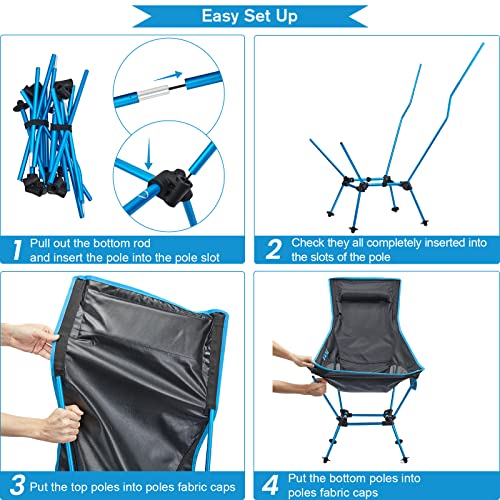 Easy Set Up

1 Pull out the bottom rod and insert the pole into the pole slot

2 Check they all completely inserted into the slots of the pole

3 Put the top poles into poles fabric caps

4 Put the bottom poles into poles fabric caps