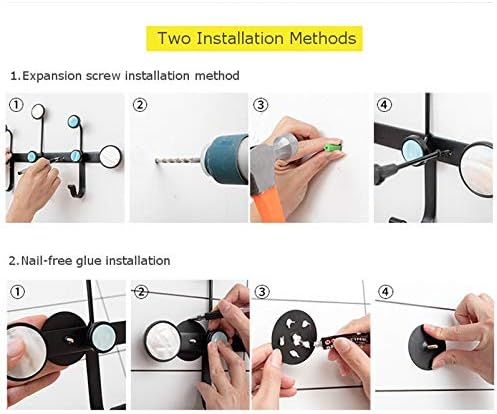 Two Installation Methods

1.Expansion screw installation method

①

②

③

④

2.Nail-free glue installation

①

②

③

④