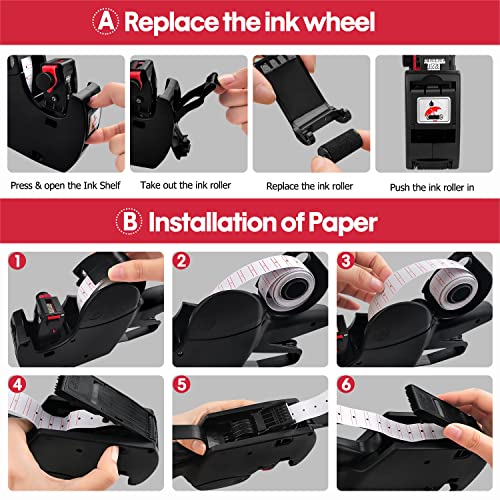 A Replace the ink wheel

Press & open the Ink Shelf

Take out the ink roller

Replace the ink roller

Push the ink roller in

B Installation of Paper

1

2

3

4

5

6