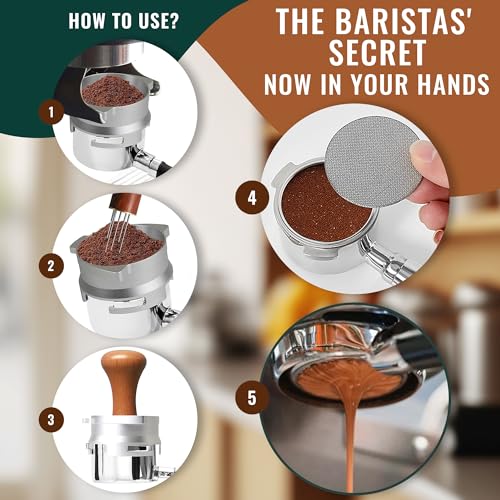 HOW TO USE?

THE BARISTAS' SECRET
NOW IN YOUR HANDS

1

2

3

4

5