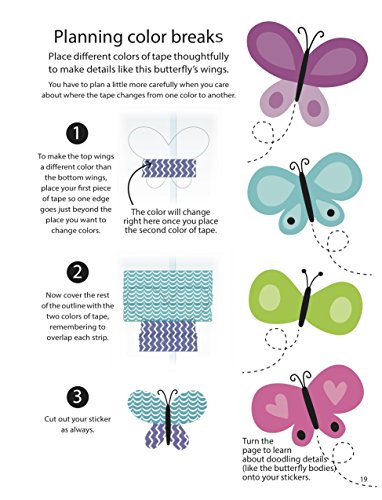 Planning color breaks

Place different colors of tape thoughtfully to make details like this butterfly's wings.

You have to plan a little more carefully when you care about where the tape changes from one color to another.

1

To make the top wings a different color than the bottom wings, place your first piece of tape so one edge goes just beyond the place you want to change colors.

The color will change right here once you place the second color of tape.

2

Now cover the rest of the outline with the two colors of tape, remembering to overlap each strip.

3

Cut out your sticker as always.

Turn the page to learn about doodling details (like the butterfly bodies) onto your stickers.

19