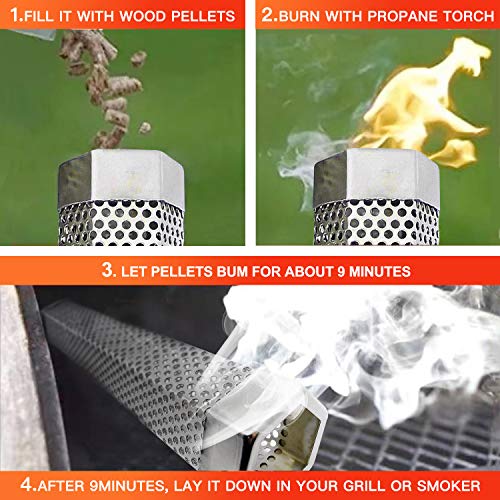 1.FILL IT WITH WOOD PELLETS

2.BURN WITH PROPANE TORCH

3. LET PELLETS BUM FOR ABOUT 9 MINUTES

4.AFTER 9MINUTES, LAY IT DOWN IN YOUR GRILL OR SMOKER