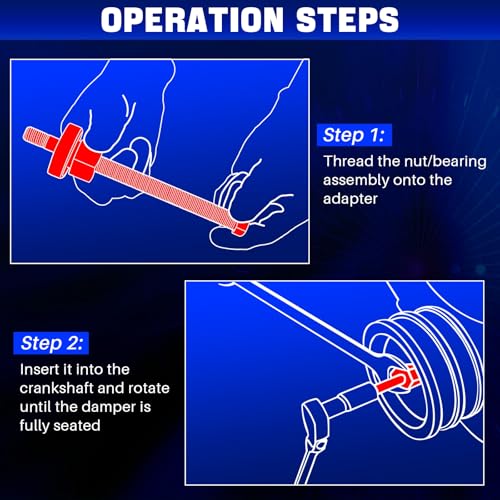 OPERATION STEPS

Step 1:

Thread the nut/bearing assembly onto the adapter

Step 2:

Insert it into the crankshaft and rotate until the damper is fully seated