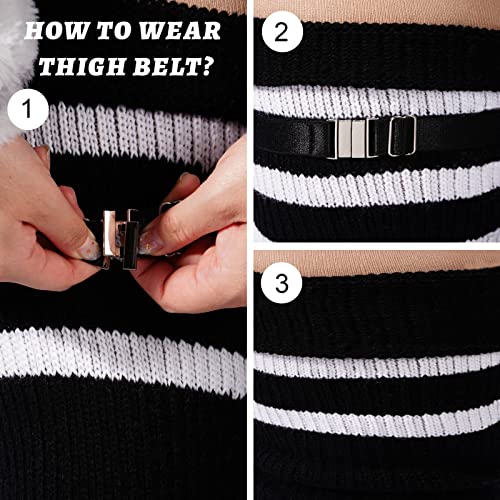 HOW TO WEAR THIGH BELT?

1

2

3