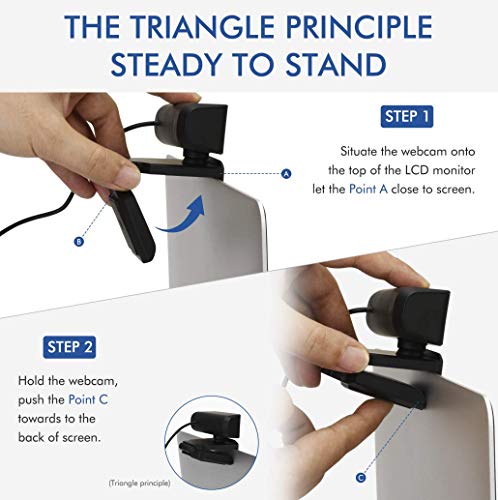 THE TRIANGLE PRINCIPLE
STEADY TO STAND

STEP 1

Situate the webcam onto the top of the LCD monitor let the Point A close to screen.

A

B

STEP 2

Hold the webcam, push the Point C towards to the back of screen.

(Triangle principle)

C