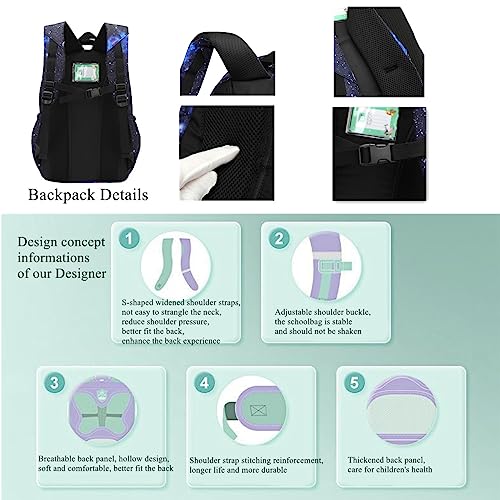 Backpack Details

Design concept informations of our Designer

1
S-shaped widened shoulder straps, not easy to strangle the neck, reduce shoulder pressure, better fit the back, enhance the back experience

2
Adjustable shoulder buckle, the schoolbag is stable and should not be shaken

3
Breathable back panel, hollow design, soft and comfortable, better fit the back

4
Shoulder strap stitching reinforcement, longer life and more durable

5
Thickened back panel, care for children's health