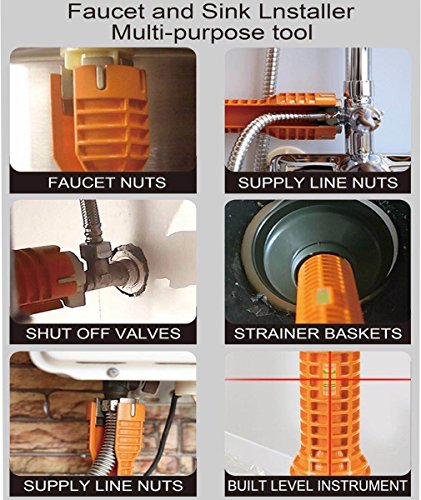 Faucet and Sink Lnstaller
Multi-purpose tool

FAUCET NUTS

SUPPLY LINE NUTS

SHUT OFF VALVES

STRAINER BASKETS

SUPPLY LINE NUTS

BUILT LEVEL INSTRUMENT