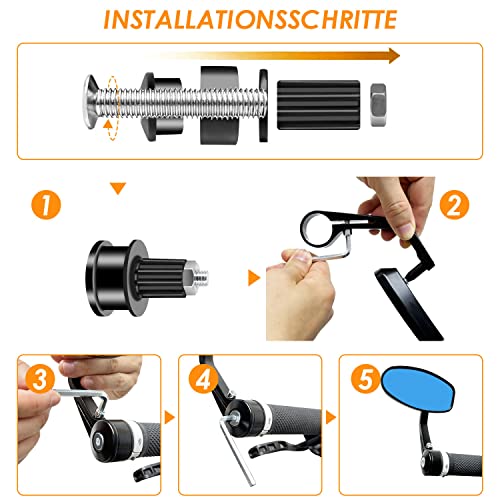 INSTALLATIONSSCHRITTE

1

2

3

4

5